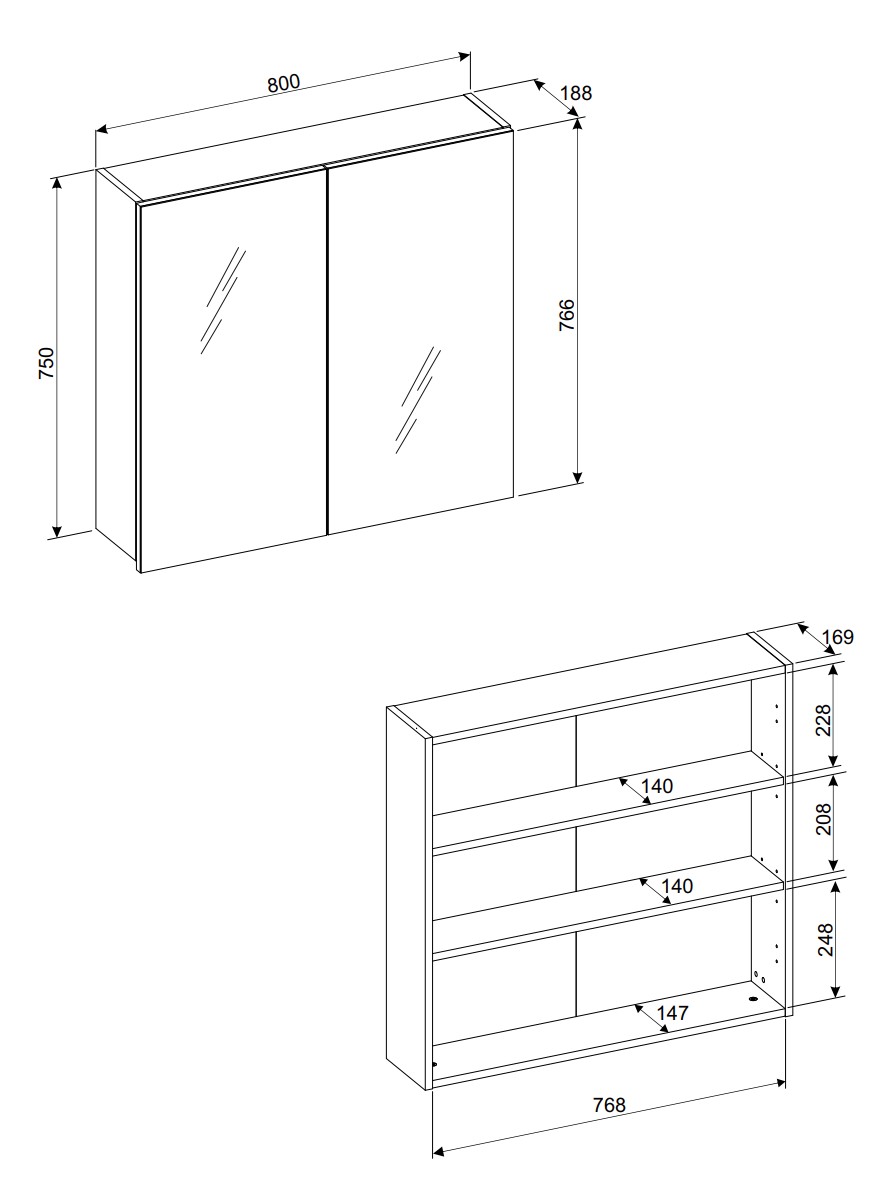 800
188
750
766
169
228
140
208
140
248
147
768